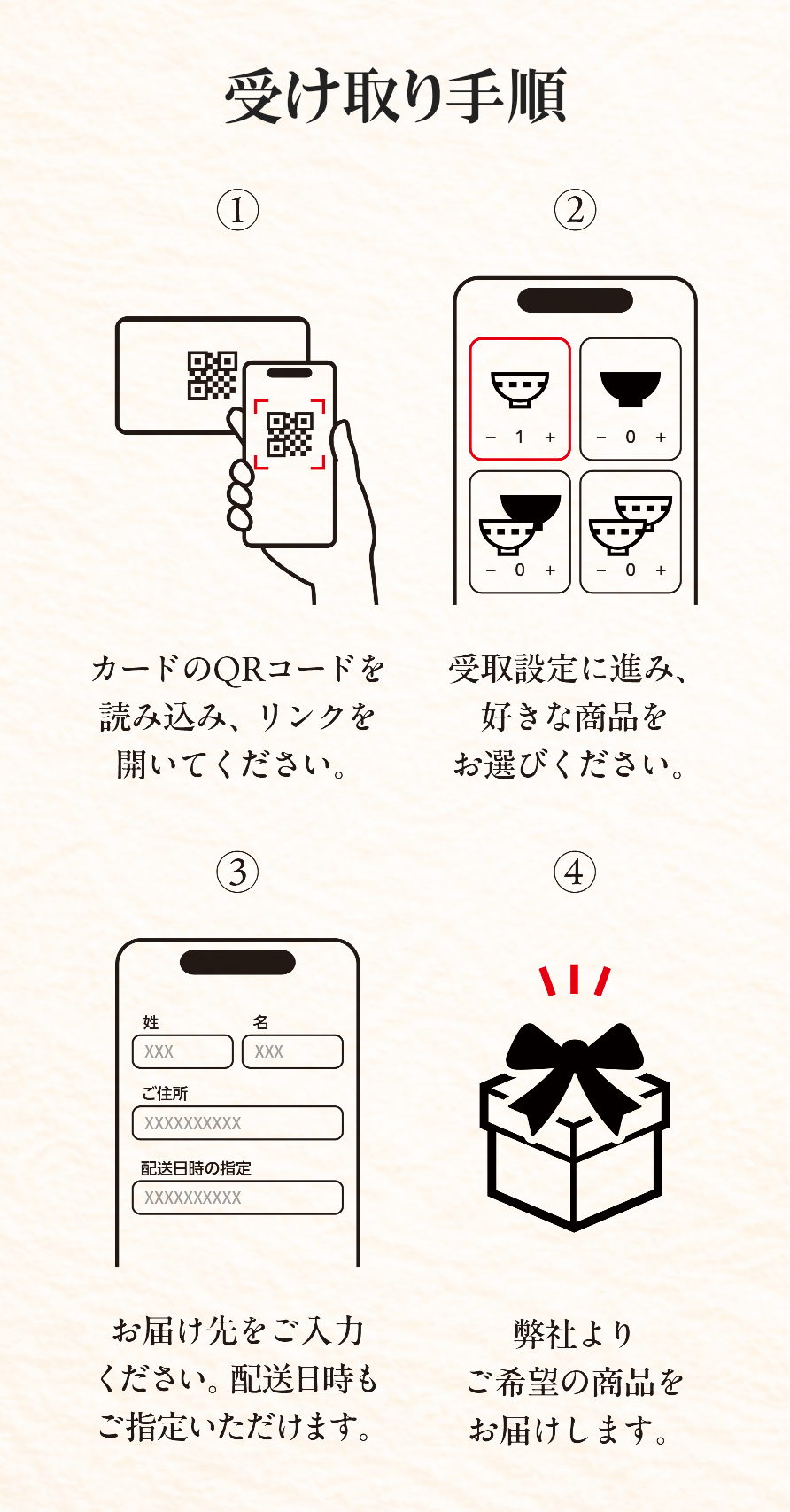 受け取り手順

①

カードのQRコードを読み込み、リンクを開いてください。

②

− 1 +

− 0 +

− 0 +

− 0 +

受取設定に進み、好きな商品をお選びください。

③

姓

XXX

名

XXX

ご住所

XXXXXXXXXX

配送日時の指定

XXXXXXXXXX

お届け先をご入力ください。配送日時もご指定いただけます。

④

弊社よりご希望の商品をお届けします。